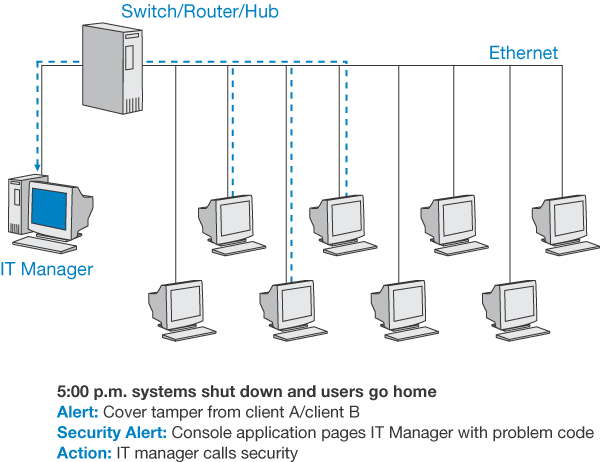 Switch/Router/Hub

Ethernet

IT Manager

5:00 p.m. systems shut down and users go home
Alert: Cover tamper from client A/client B
Security Alert: Console application pages IT Manager with problem code
Action: IT manager calls security